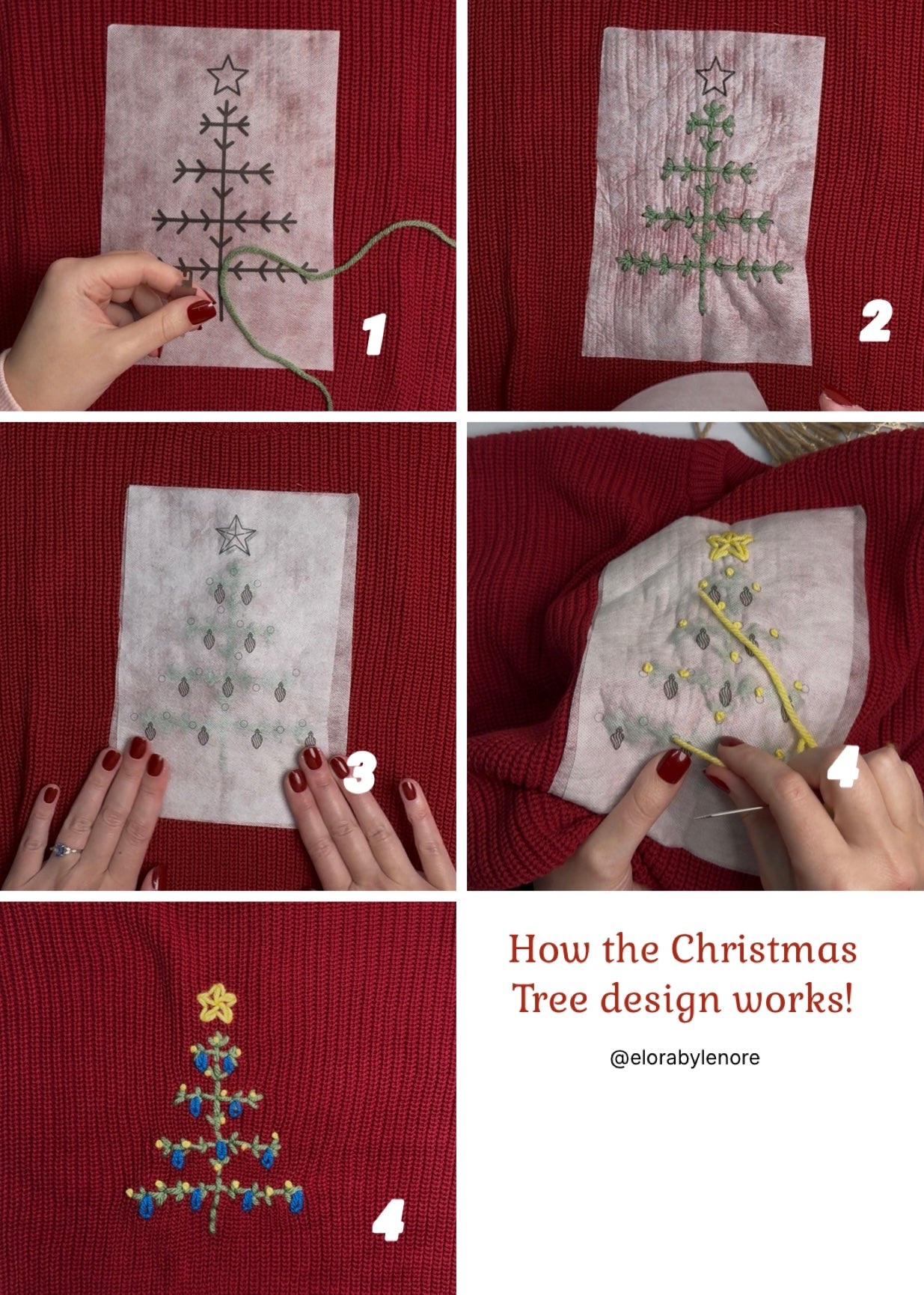 1

2

3

4

4

How the Christmas Tree design works!

@elorabylenore